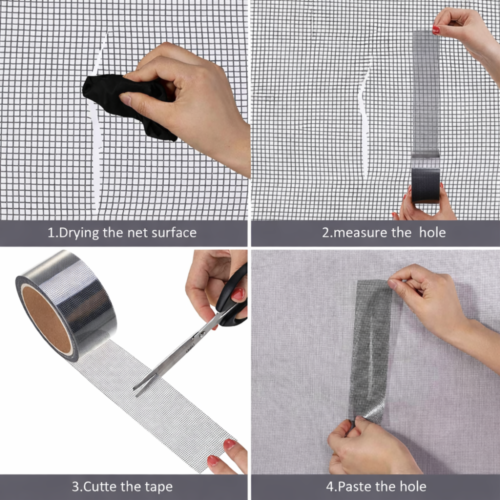 1.Drying the net surface

2.measure the hole

3.Cutte the tape

4.Paste the hole